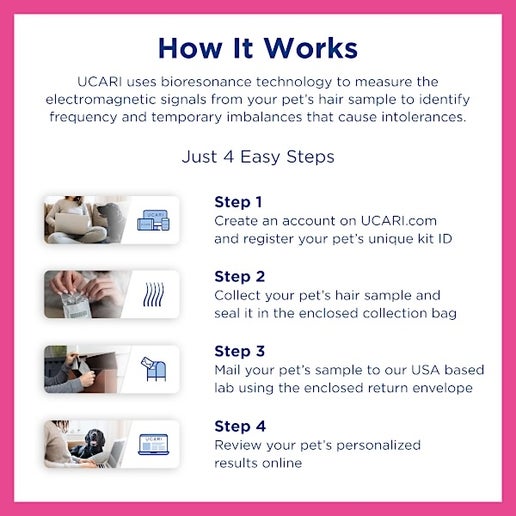 How It Works

UCARI uses bioresonance technology to measure the electromagnetic signals from your pet's hair sample to identify frequency and temporary imbalances that cause intolerances.

Just 4 Easy Steps

UCARI

Step 1
Create an account on UCARI.com and register your pet's unique kit ID

Step 2
Collect your pet's hair sample and seal it in the enclosed collection bag

Step 3
Mail your pet's sample to our USA based lab using the enclosed return envelope

UCARI

Step 4
Review your pet's personalized results online